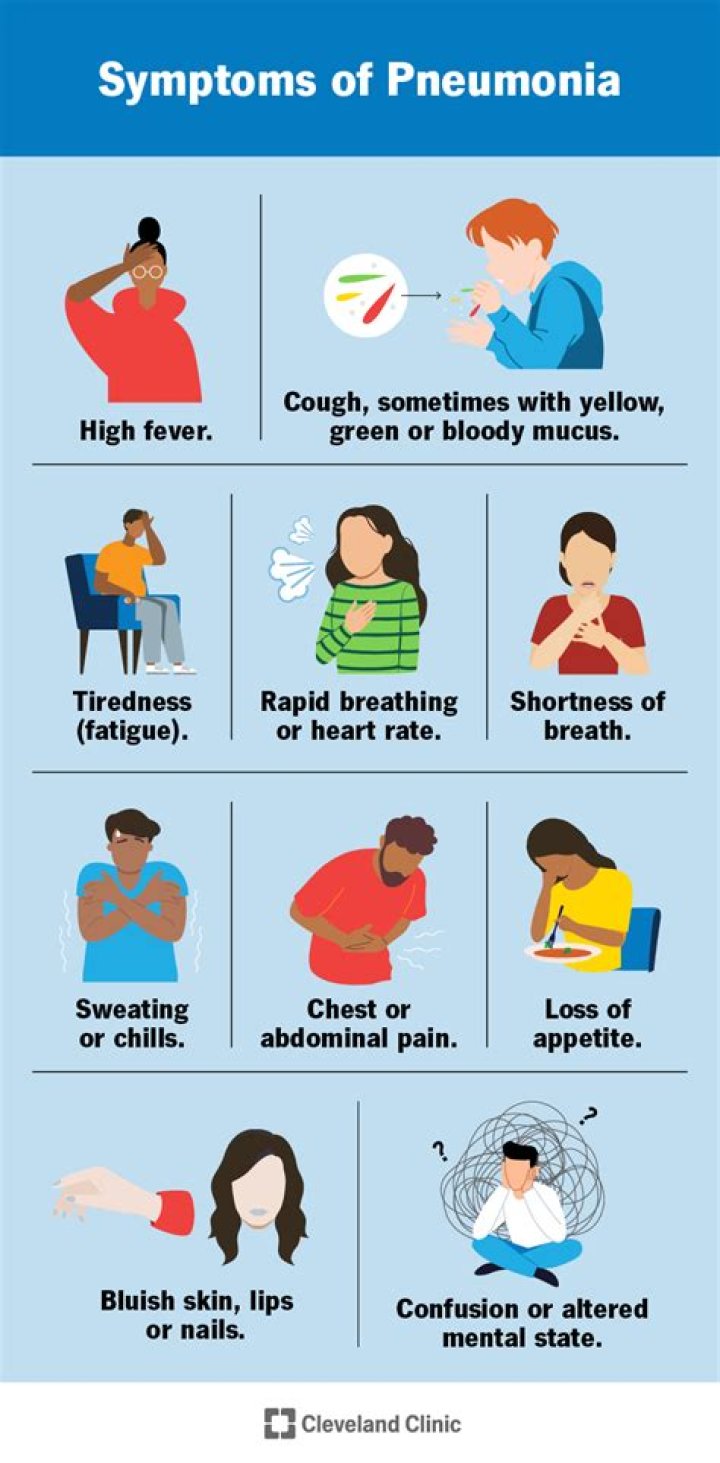 Symptoms of Pneumonia

High fever.

Cough, sometimes with yellow, green or bloody mucus.

Tiredness (fatigue).

Rapid breathing or heart rate.

Shortness of breath.

Sweating or chills.

Chest or abdominal pain.

Loss of appetite.

Bluish skin, lips or nails.

?

?

Confusion or altered mental state.

Cleveland Clinic